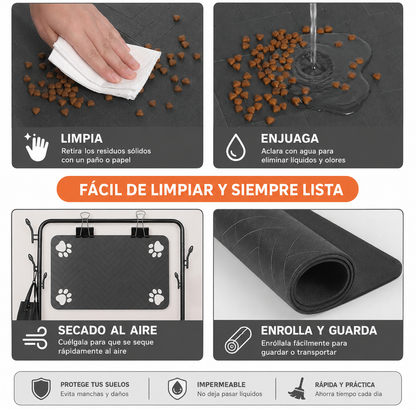 LIMPIA
Retira los residuos sólidos con un paño o papel

ENJUAGA
Aclara con agua para eliminar líquidos y olores

FÁCIL DE LIMPIAR Y SIEMPRE LISTA

SECADO AL AIRE
Cuélgala para que se seque rápidamente al aire

ENROLLA Y GUARDA
Enróllala fácilmente para guardar o transportar

PROTEGE TUS SUELOS
Evita manchas y daños

IMPERMEABLE
No deja pasar líquidos

RÁPIDA Y PRÁCTICA
Ahorra tiempo cada día