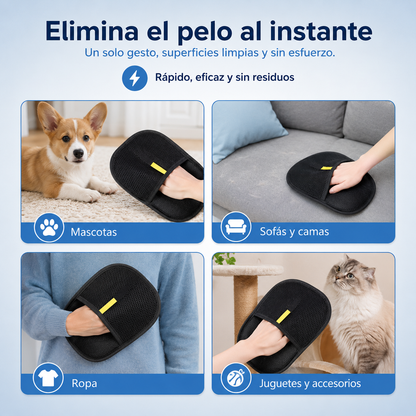 Elimina el pelo al instante
Un solo gesto, superficies limpias y sin esfuerzo.

Rápido, eficaz y sin residuos

Mascotas

Sofás y camas

Ropa

Juguetes y accesorios